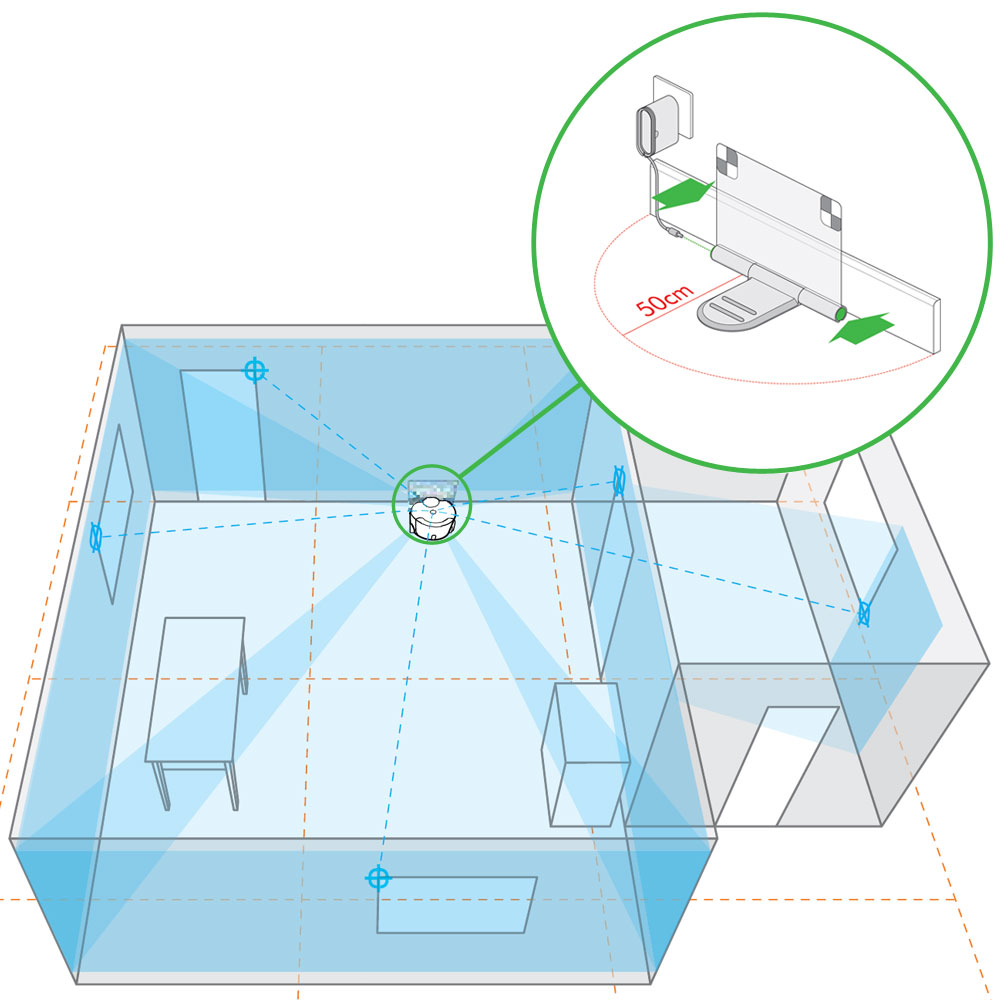 50cm