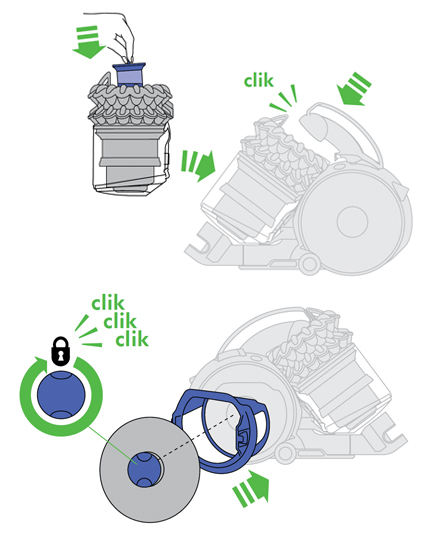 clik

clik
clik
clik