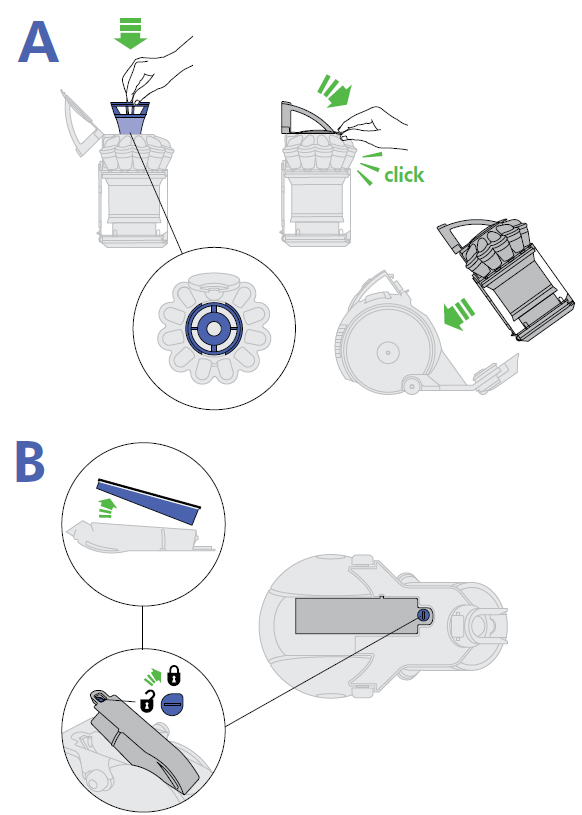 A

click

B