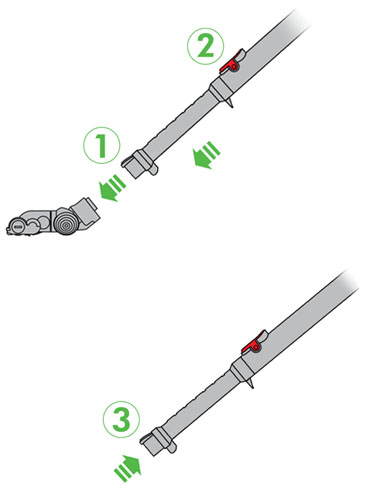 2

1

3