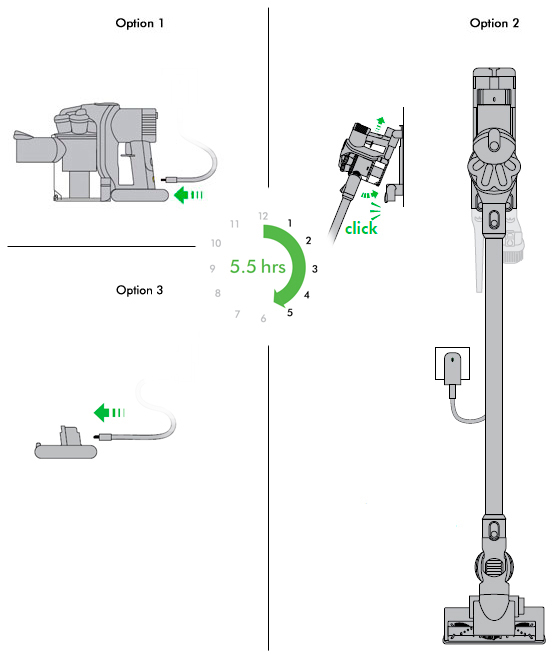 Option 1

Option 2

click

12
1
2
3
4
5
6
7
8
9
10
11

5.5 hrs

Option 3