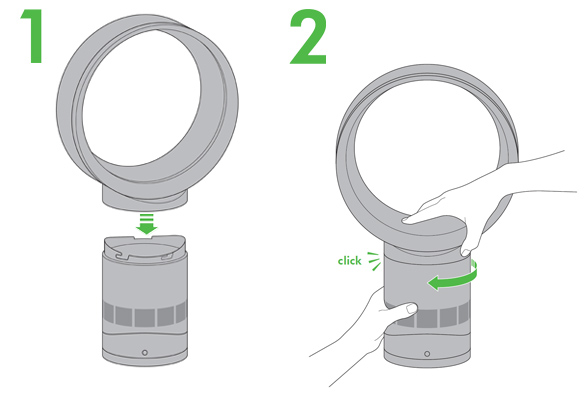 1

2

click