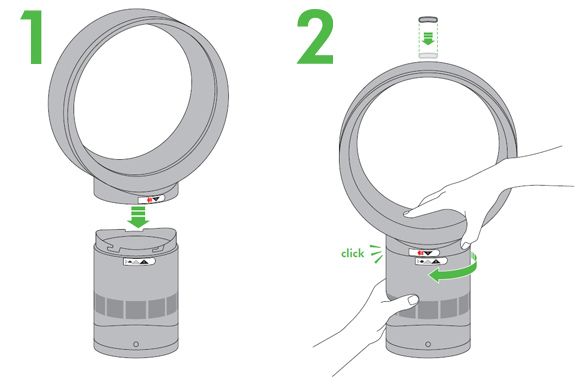 1

2

click